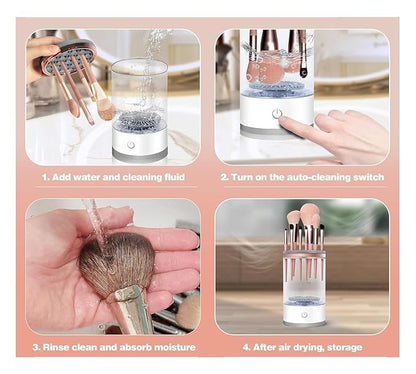 1. Add water and cleaning fluid

2. Turn on the auto-cleaning switch

3. Rinse clean and absorb moisture

4. After air drying, storage