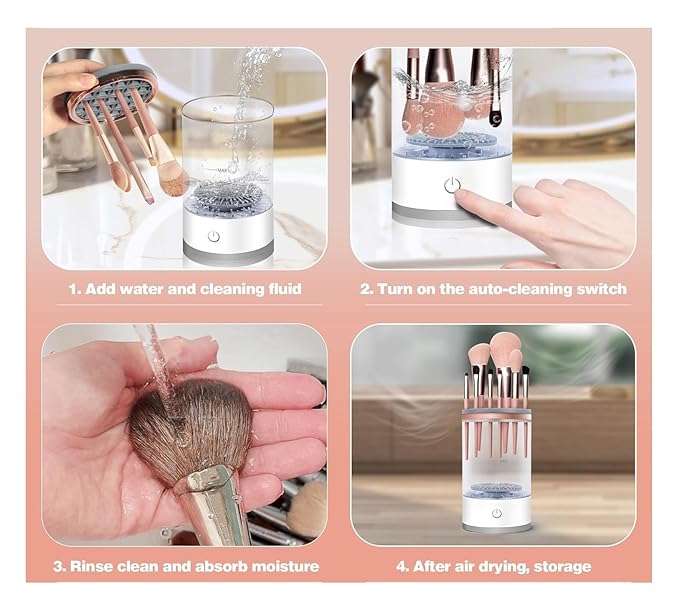 MAX

1. Add water and cleaning fluid

2. Turn on the auto-cleaning switch

3. Rinse clean and absorb moisture

4. After air drying, storage